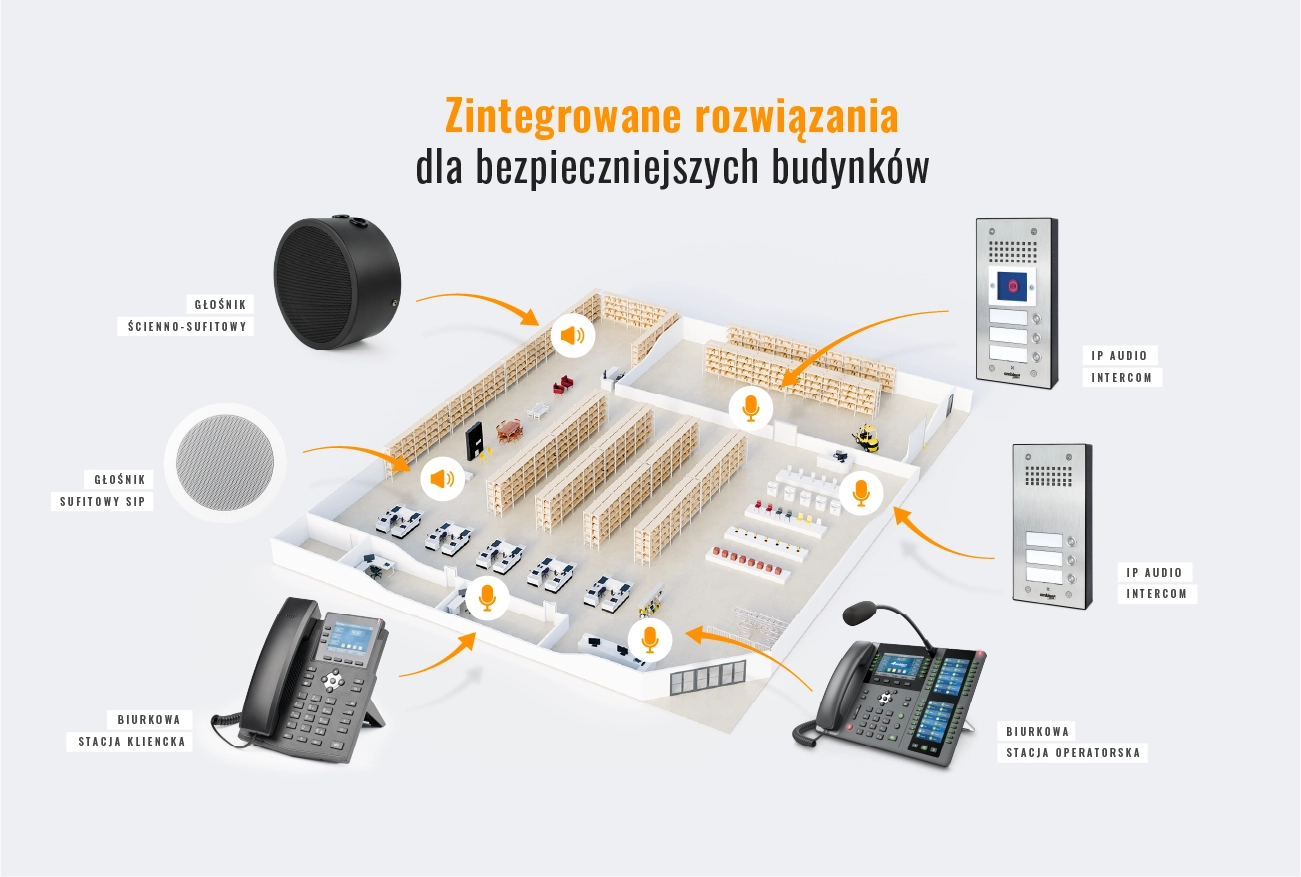 Zintegrowane rozwiązania
dla bezpieczniejszych budynków

GŁOŚNIK
ŚCIENNO-SUFITOWY

GŁOŚNIK
SUFITOWY SIP

BIURKOWA
STACJA KLIENCKA

IP AUDIO
INTERCOM

IP AUDIO
INTERCOM

BIURKOWA
STACJA OPERATORSKA